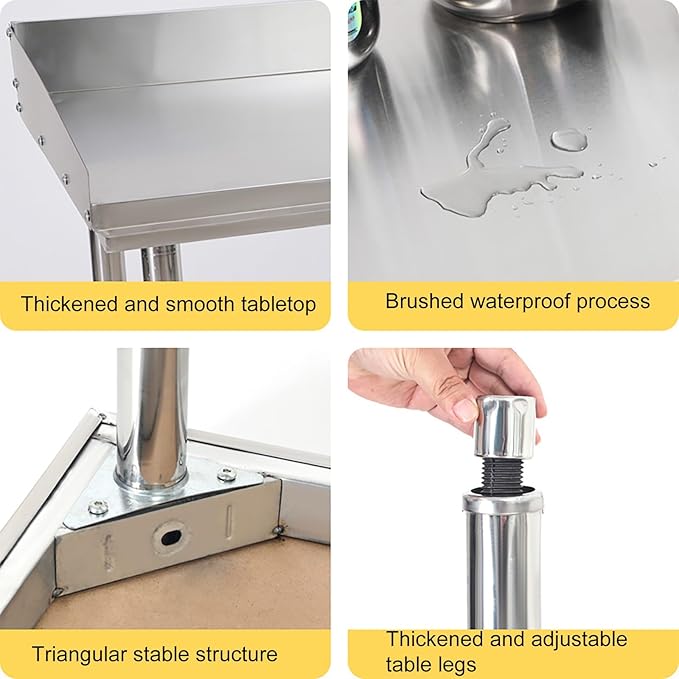 Thickened and smooth tabletop

Brushed waterproof process

Triangular stable structure

Thickened and adjustable table legs