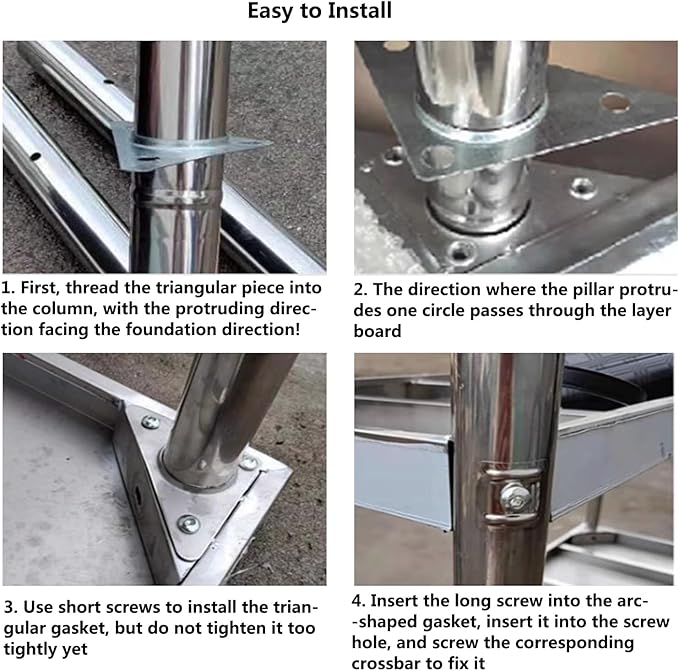 Easy to Install

1. First, thread the triangular piece into the column, with the protruding direction facing the foundation direction!

2. The direction where the pillar protrudes one circle passes through the layer board

3. Use short screws to install the triangular gasket, but do not tighten it too tightly yet

4. Insert the long screw into the arc--shaped gasket, insert it into the screw hole, and screw the corresponding crossbar to fix it