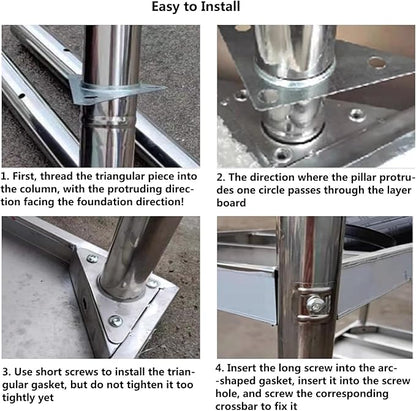 Easy to Install

1. First, thread the triangular piece into the column, with the protruding direction facing the foundation direction!

2. The direction where the pillar protrudes one circle passes through the layer board

3. Use short screws to install the triangular gasket, but do not tighten it too tightly yet

4. Insert the long screw into the arc--shaped gasket, insert it into the screw hole, and screw the corresponding crossbar to fix it